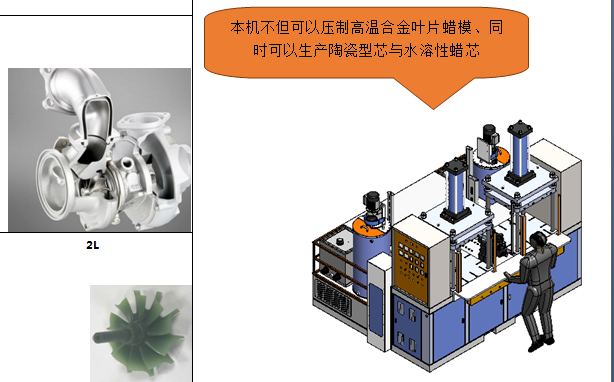 本机不但可以压制高温合金叶片蜡模、同时可以生产陶瓷型芯与水溶性蜡芯

2L